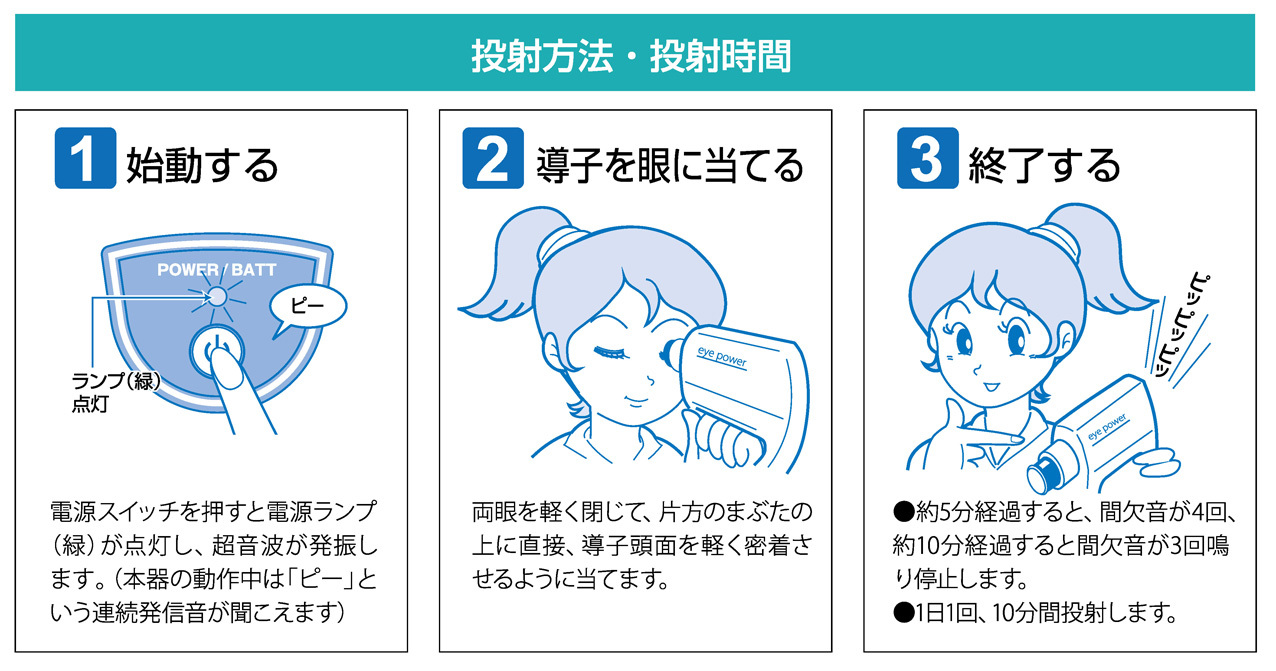 投射方法・投射時間

1 始動する

POWER / BATT

ピー

ランプ(緑)点灯

電源スイッチを押すと電源ランプ(緑)が点灯し、超音波が発振します。(本器の動作中は「ピー」という連続発信音が聞こえます)

2 導子を眼に当てる

eye power

両眼を軽く閉じて、片方のまぶたの上に直接、導子頭面を軽く密着させるように当てます。

3 終了する

ピッピッピッ

eye power

●約5分経過すると、間欠音が4回、約10分経過すると間欠音が3回鳴り停止します。
●1日1回、10分間投射します。